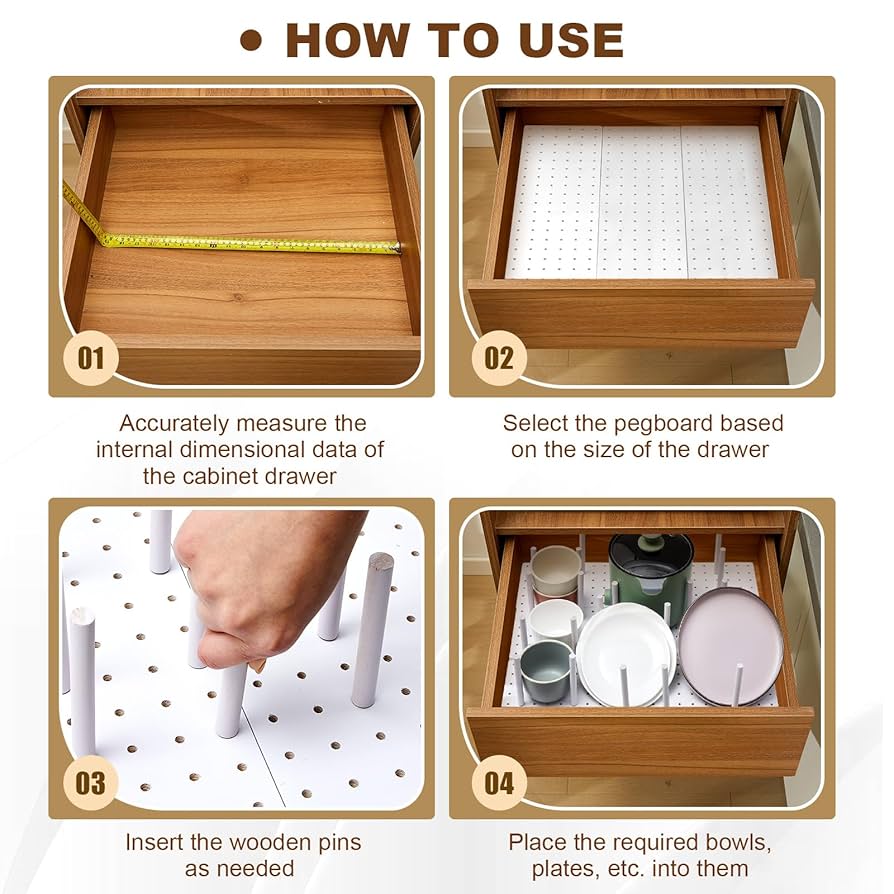 • HOW TO USE

01

Accurately measure the internal dimensional data of the cabinet drawer

02

Select the pegboard based on the size of the drawer

03

Insert the wooden pins as needed

04

Place the required bowls, plates, etc. into them